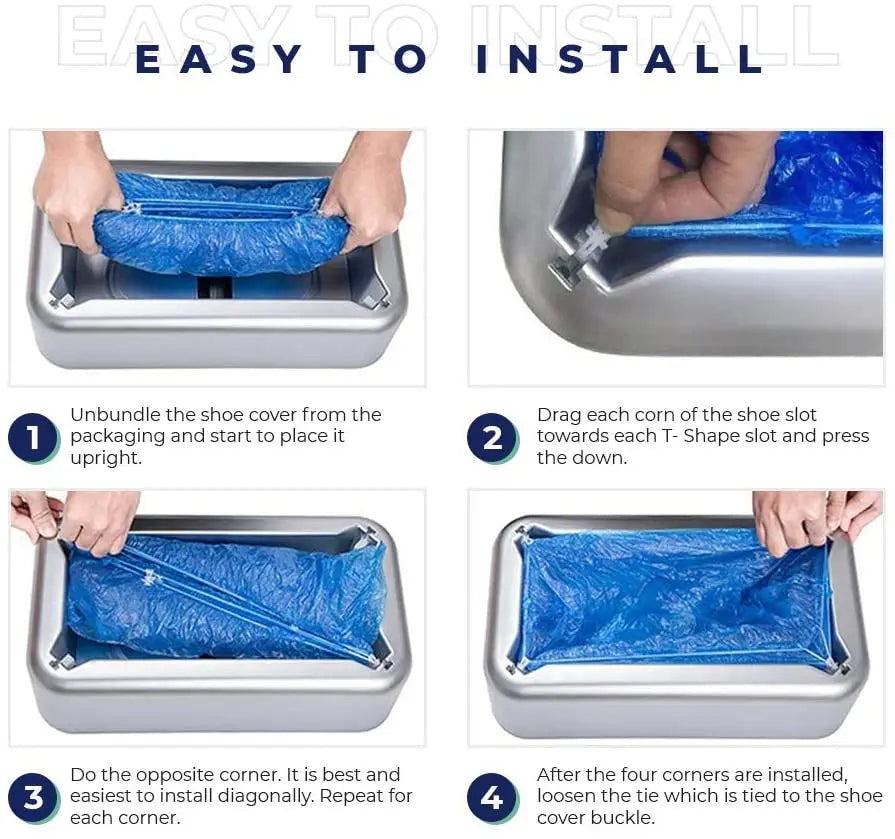 EASY TO INSTALL

EASY TO INSTALL

1 Unbundle the shoe cover from the packaging and start to place it upright.

2 Drag each corn of the shoe slot towards each T- Shape slot and press the down.

3 Do the opposite corner. It is best and easiest to install diagonally. Repeat for each corner.

4 After the four corners are installed, loosen the tie which is tied to the shoe cover buckle.