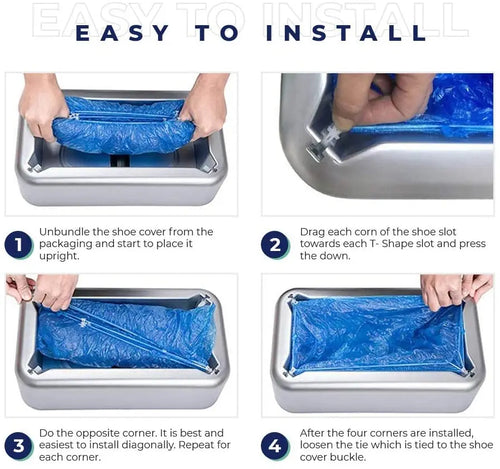 EASY TO INSTALL

EASY TO INSTALL

1 Unbundle the shoe cover from the packaging and start to place it upright.

2 Drag each corn of the shoe slot towards each T- Shape slot and press the down.

3 Do the opposite corner. It is best and easiest to install diagonally. Repeat for each corner.

4 After the four corners are installed, loosen the tie which is tied to the shoe cover buckle.