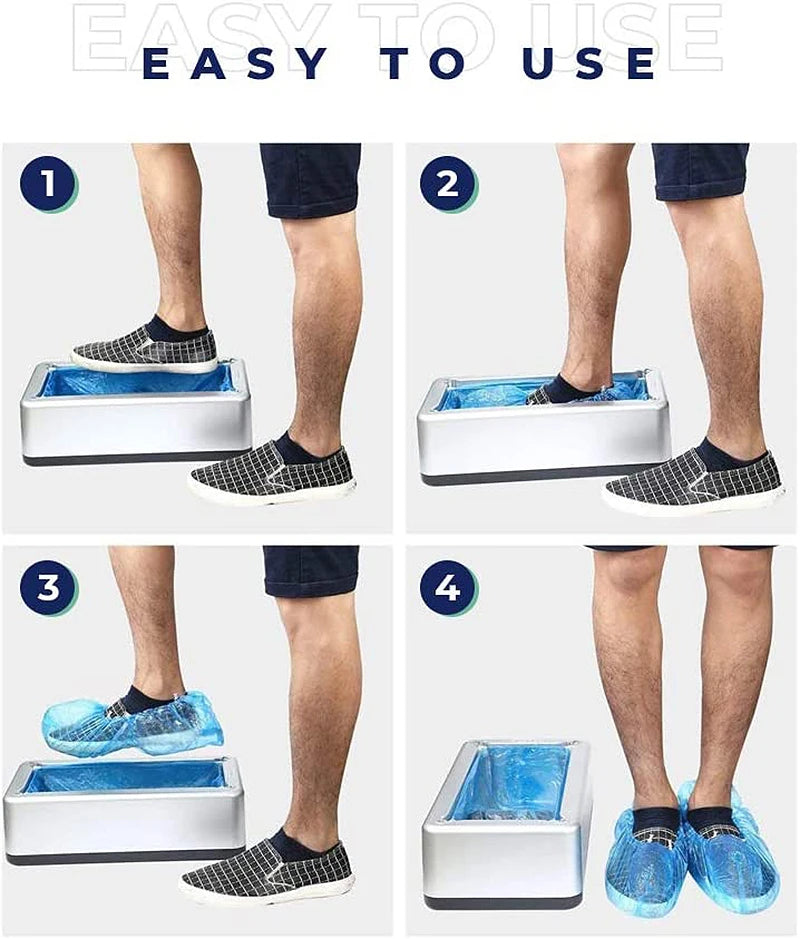 EASY TO USE

EASY TO USE

1

2

3

4