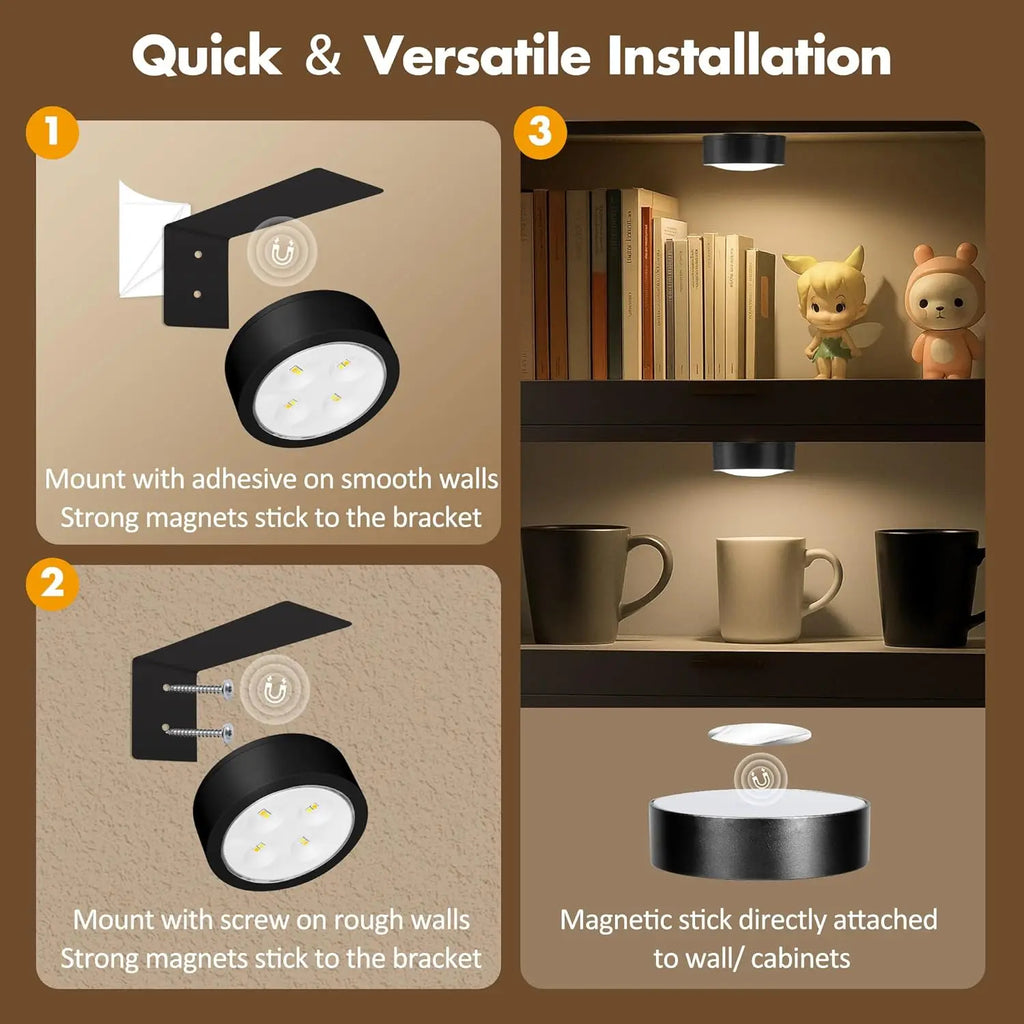 Quick & Versatile Installation

1

Mount with adhesive on smooth walls
Strong magnets stick to the bracket

2

Mount with screw on rough walls
Strong magnets stick to the bracket

3

Magnetic stick directly attached to wall/ cabinets